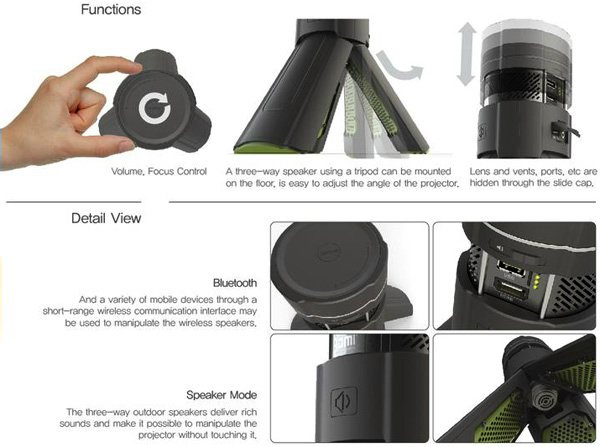 Functions

Volume, Focus Control

A three-way speaker using a tripod can be mounted on the floor, is easy to adjust the angle of the projector.

Lens and vents, ports, etc are hidden through the slide cap.

Detail View

Bluetooth

And a variety of mobile devices through a short-range wireless communication interface may be used to manipulate the wireless speakers.

Speaker Mode

The three-way outdoor speakers deliver rich sounds and make it possible to manipulate the projector without touching it.